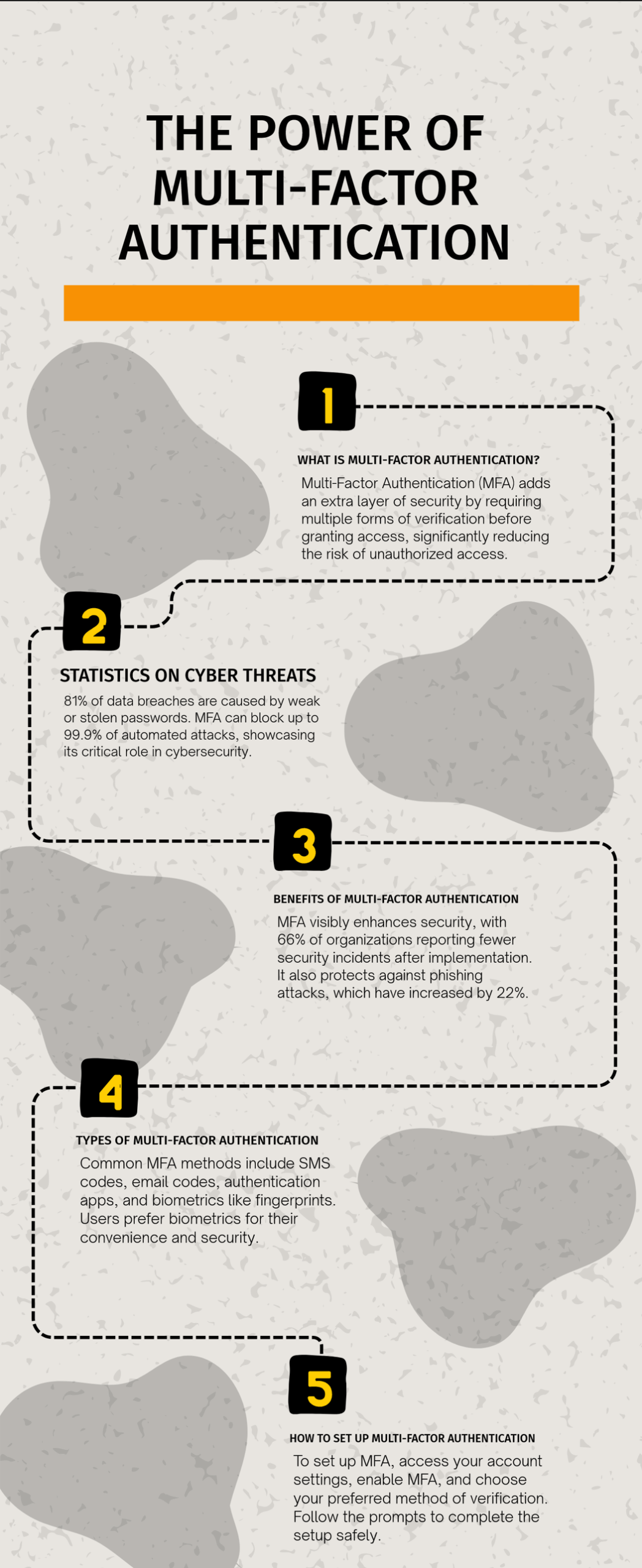 THE POWER OF MULTI-FACTOR AUTHENTICATION

1

WHAT IS MULTI-FACTOR AUTHENTICATION?

Multi-Factor Authentication (MFA) adds an extra layer of security by requiring multiple forms of verification before granting access, significantly reducing the risk of unauthorized access.

2

STATISTICS ON CYBER THREATS

81% of data breaches are caused by weak or stolen passwords. MFA can block up to 99.9% of automated attacks, showcasing its critical role in cybersecurity.

3

BENEFITS OF MULTI-FACTOR AUTHENTICATION

MFA visibly enhances security, with 66% of organizations reporting fewer security incidents after implementation. It also protects against phishing attacks, which have increased by 22%.

4

TYPES OF MULTI-FACTOR AUTHENTICATION

Common MFA methods include SMS codes, email codes, authentication apps, and biometrics like fingerprints. Users prefer biometrics for their convenience and security.

5

HOW TO SET UP MULTI-FACTOR AUTHENTICATION

To set up MFA, access your account settings, enable MFA, and choose your preferred method of verification. Follow the prompts to complete the setup safely.